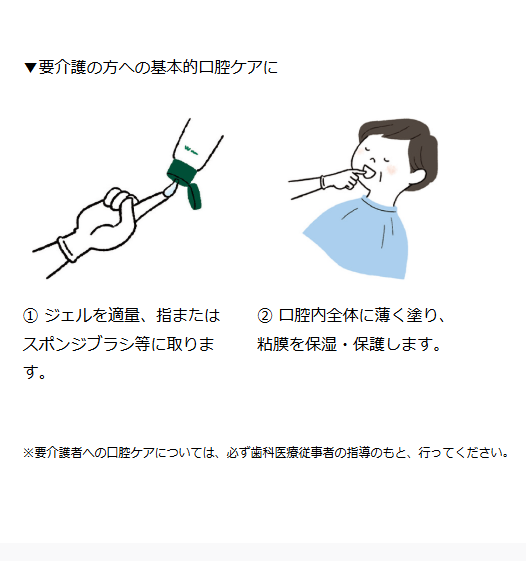 ▼要介護の方への基本的口腔ケアに

① ジェルを適量、指またはスポンジブラシ等に取ります。

② 口腔内全体に薄く塗り、粘膜を保湿・保護します。

※要介護者への口腔ケアについては、必ず歯科医療従事者の指導のもと、行ってください。